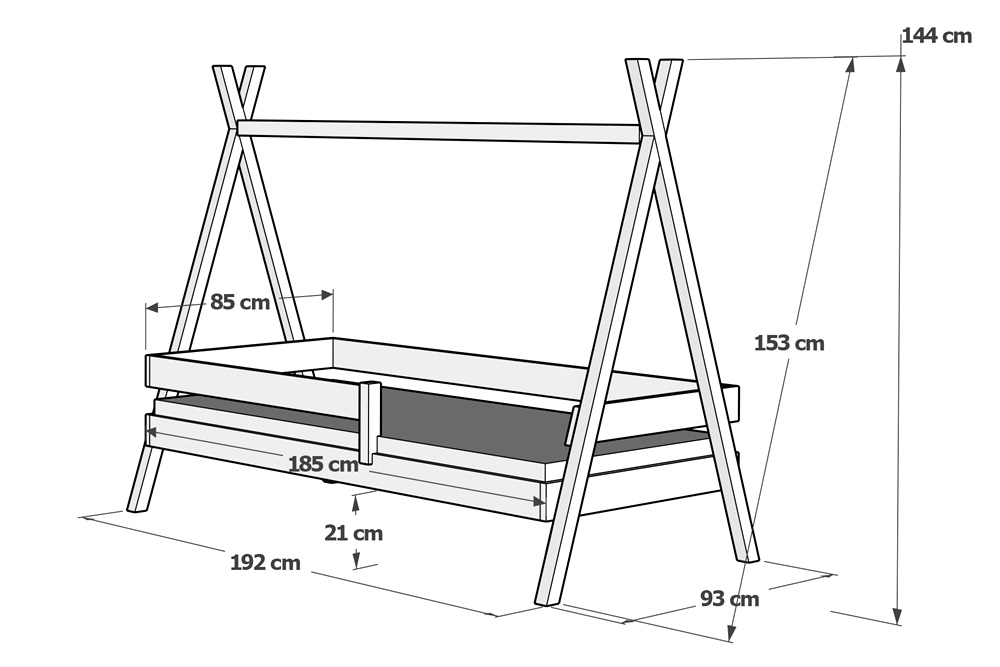 144 cm

85 cm

153 cm

185 cm

21 cm

192 cm

93 cm